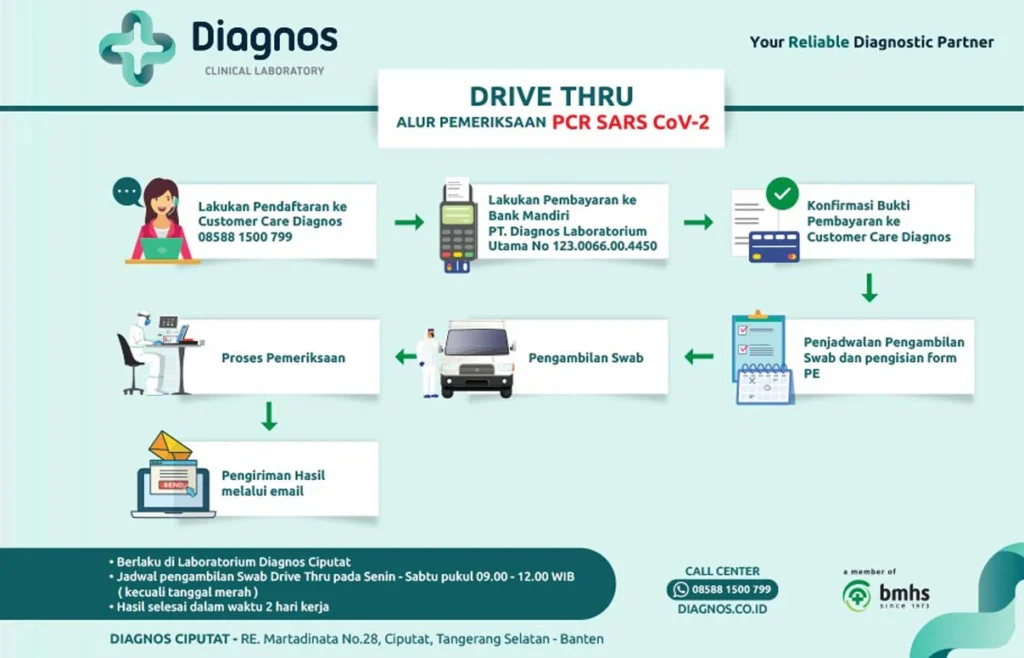 Diagnos
CLINICAL LABORATORY

Your Reliable Diagnostic Partner

DRIVE THRU
ALUR PEMERIKSAAN PCR SARS CoV-2

Lakukan Pendaftaran ke Customer Care Diagnos 08588 1500 799

Lakukan Pembayaran ke Bank Mandiri PT. Diagnos Laboratorium Utama No 123.0066.00.4450

Konfirmasi Bukti Pembayaran ke Customer Care Diagnos

Penjadwalan Pengambilan Swab dan pengisian form PE

Pengambilan Swab

Proses Pemeriksaan

SEND

Pengiriman Hasil melalui email

• Berlaku di Laboratorium Diagnos Ciputat
• Jadwal pengambilan Swab Drive Thru pada Senin - Sabtu pukul 09.00 - 12.00 WIB ( kecuali tanggal merah )
• Hasil selesai dalam waktu 2 hari kerja

CALL CENTER
08588 1500 799
DIAGNOS.CO.ID

a member of
bmhs
since 1973

DIAGNOS CIPUTAT - RE. Martadinata No.28, Ciputat, Tangerang Selatan - Banten